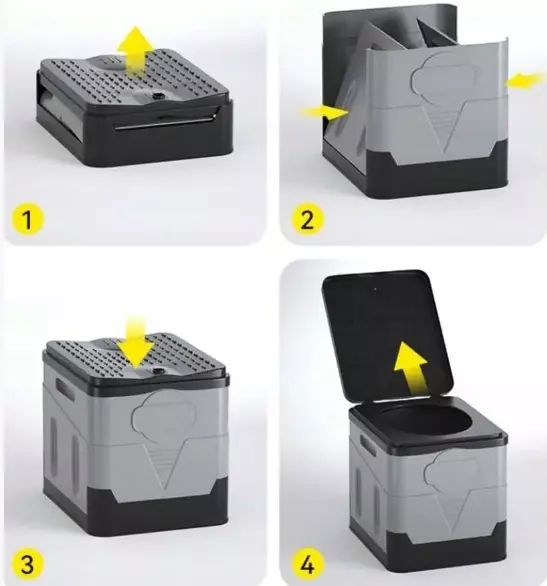 1

2

3

4